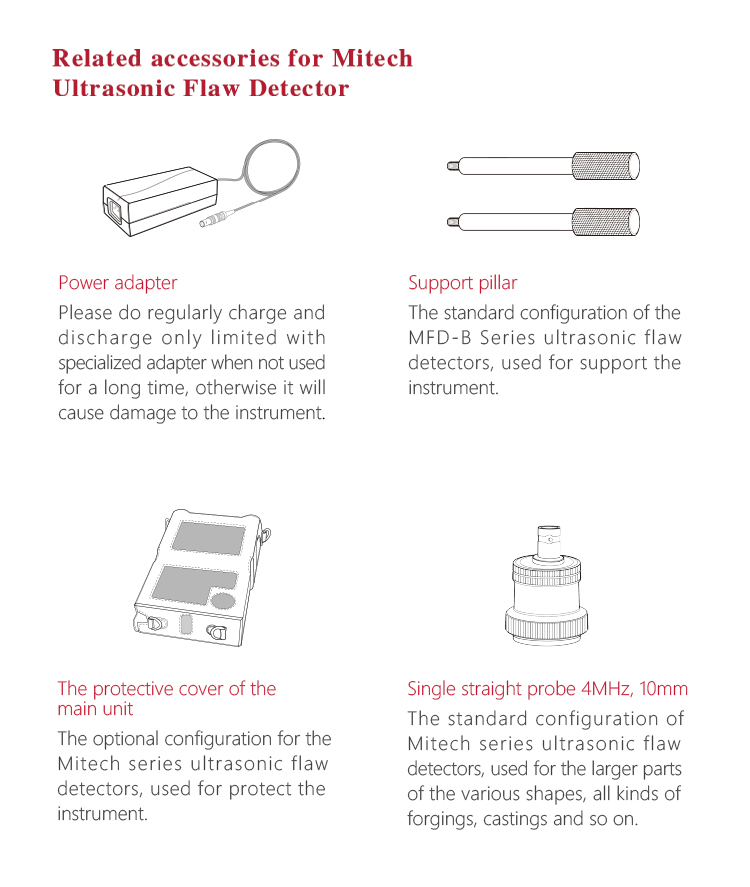 Related accessories for Mitech Ultrasonic Flaw Detector

Power adapter

Please do regularly charge and discharge only limited with specialized adapter when not used for a long time, otherwise it will cause damage to the instrument.

Support pillar

The standard configuration of the MFD-B Series ultrasonic flaw detectors, used for support the instrument.

The protective cover of the main unit

The optional configuration for the Mitech series ultrasonic flaw detectors, used for protect the instrument.

Single straight probe 4MHz, 10mm

The standard configuration of Mitech series ultrasonic flaw detectors, used for the larger parts of the various shapes, all kinds of forgings, castings and so on.