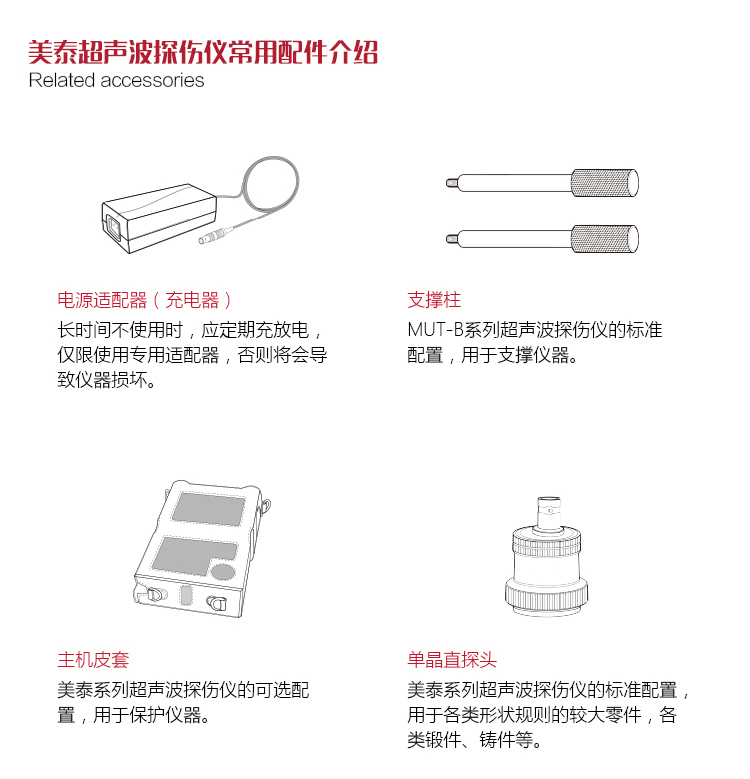 美泰超声波探伤仪常用配件介绍
Related accessories

电源适配器（充电器）
长时间不使用时，应定期充放电，仅限使用专用适配器，否则将会导致仪器损坏。

支撑柱
MUT-B系列超声波探伤仪的标准配置，用于支撑仪器。

主机皮套
美泰系列超声波探伤仪的可选配置，用于保护仪器。

单晶直探头
美泰系列超声波探伤仪的标准配置，用于各类形状规则的较大零件，各类锻件、铸件等。